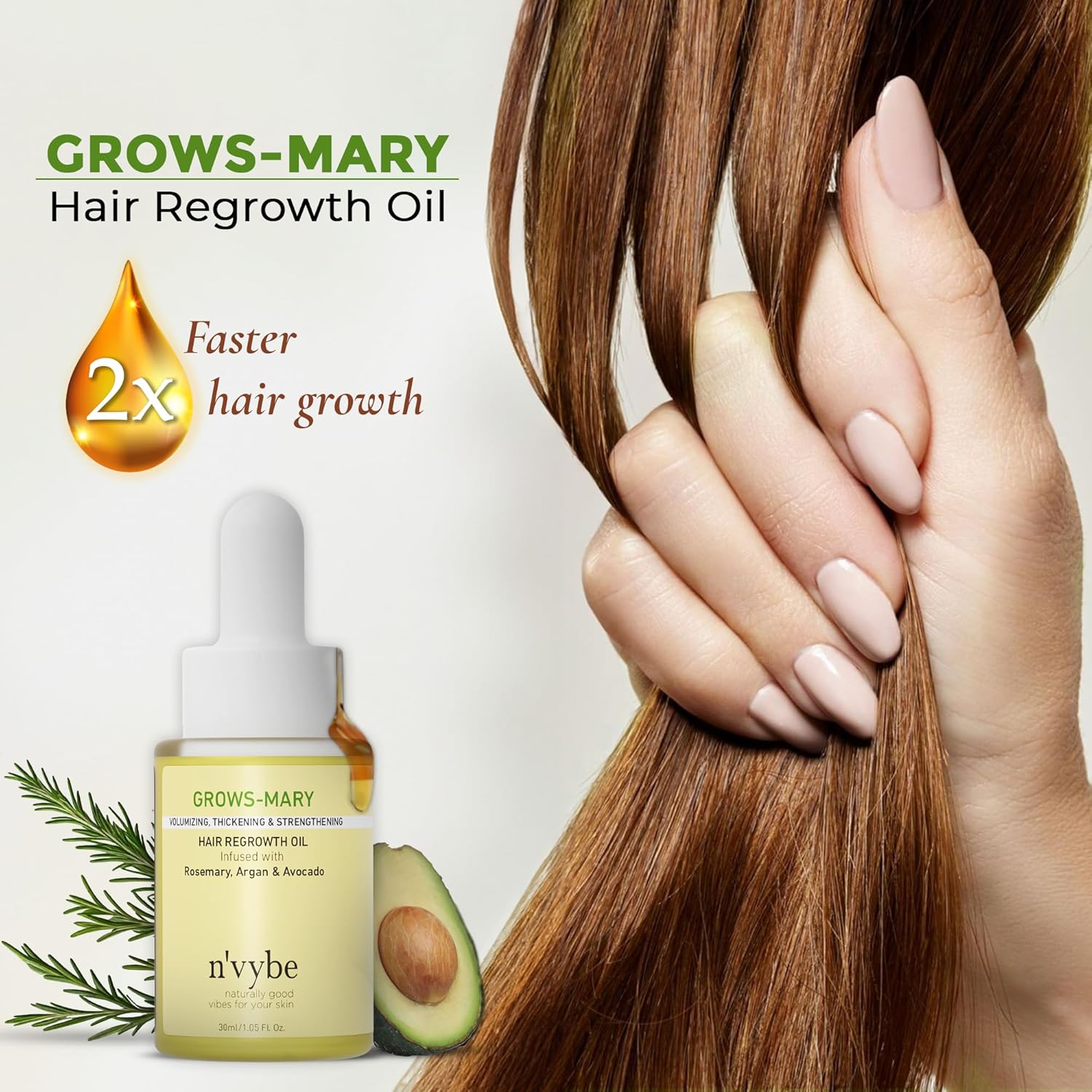 GROWS-MARY
Hair Regrowth Oil

2x Faster hair growth

GROWS-MARY
VOLUMIZING, THICKENING & STRENGTHENING
HAIR REGROWTH OIL
Infused with
Rosemary, Argan & Avocado

n'vybe
naturally good
vibes for your skin

30ml/1.05 FL Oz.